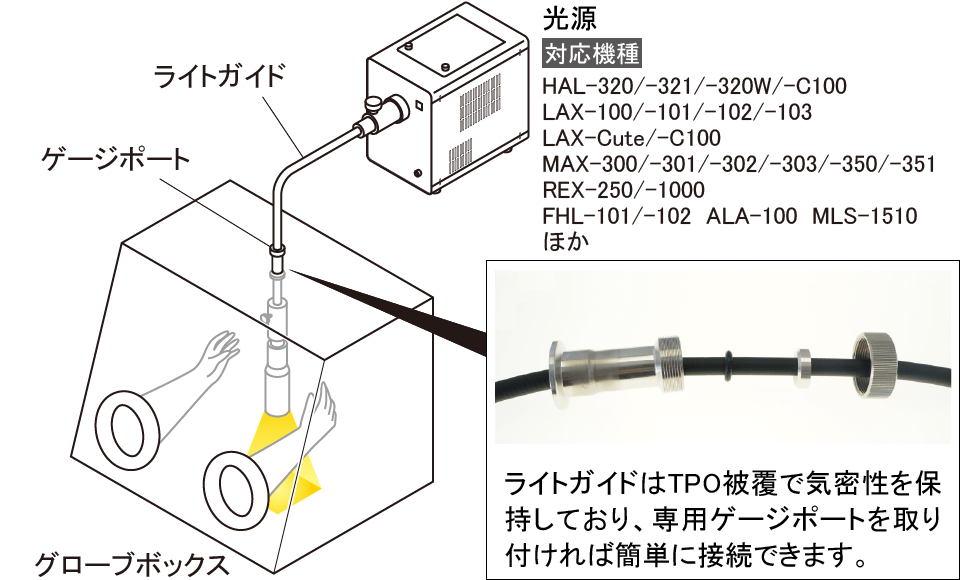 光源
対応機種
HAL-320/-321/-320W/-C100
LAX-100/-101/-102/-103
LAX-Cute/-C100
MAX-300/-301/-302/-303/-350/-351
REX-250/-1000
FHL-101/-102 ALA-100 MLS-1510
ほか

ライトガイド

ゲージポート

グローブボックス

ライトガイドはTPO被覆で気密性を保持しており、専用ゲージポートを取り付ければ簡単に接続できます。